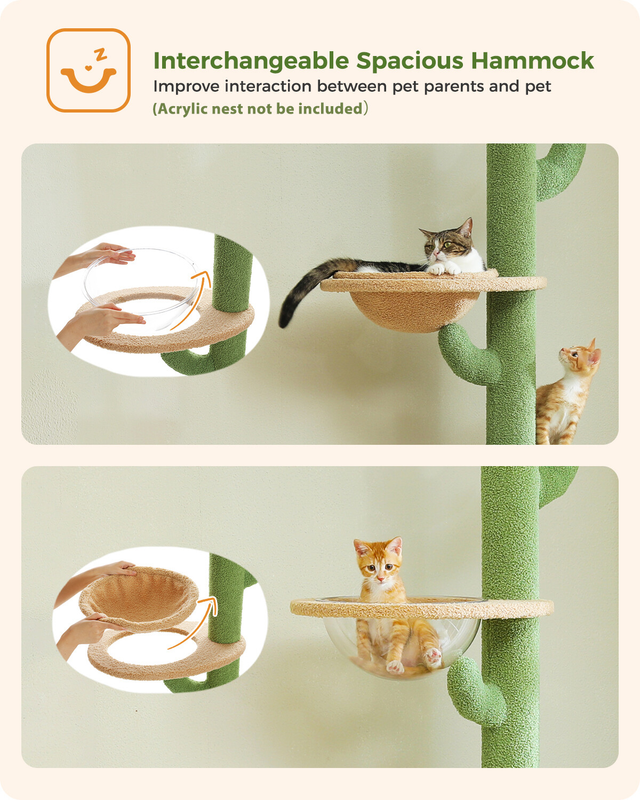 Interchangeable Spacious Hammock
Improve interaction between pet parents and pet
(Acrylic nest not be included)