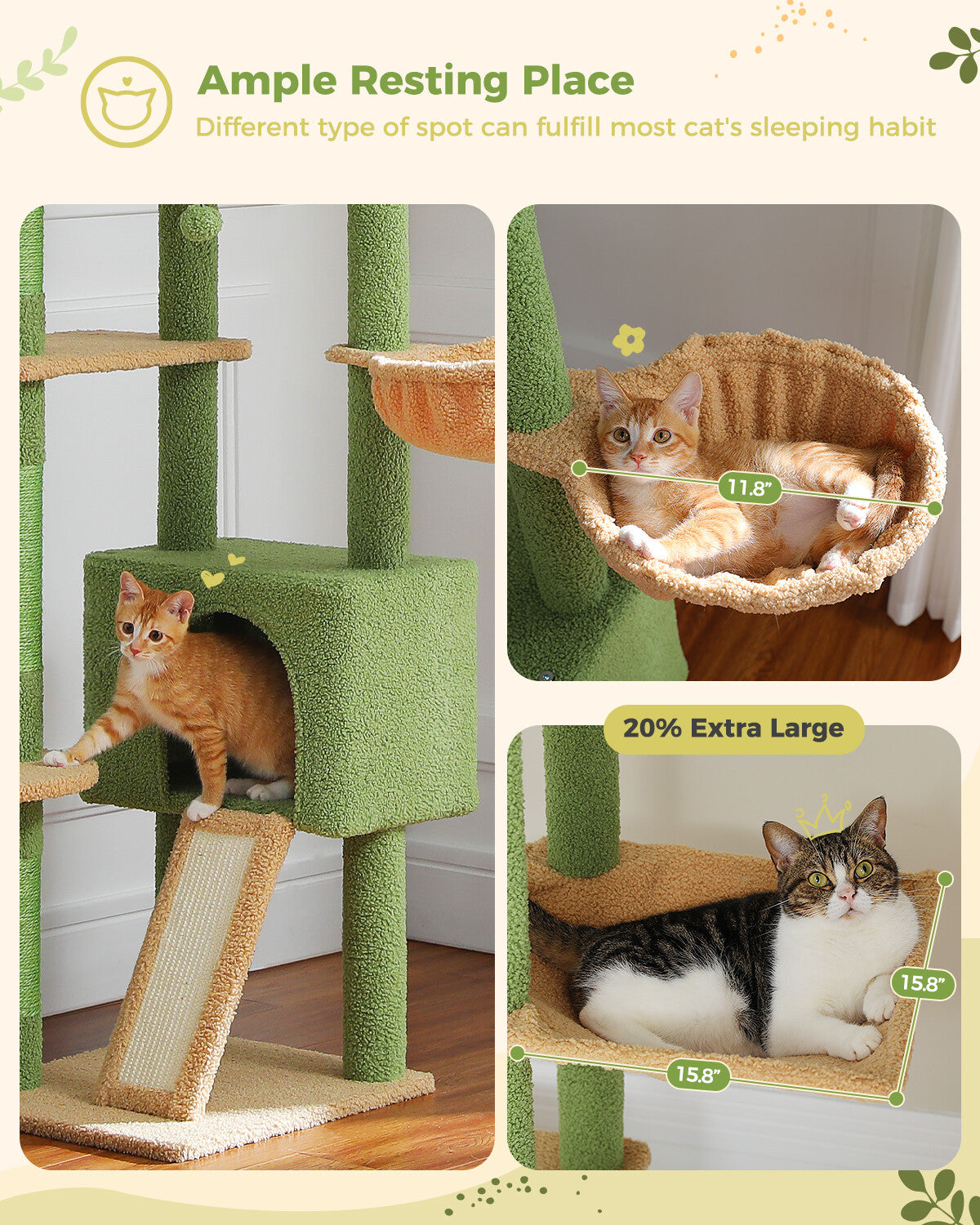 Ample Resting Place
Different type of spot can fulfill most cat's sleeping habit

11.8"

20% Extra Large

15.8"

15.8"