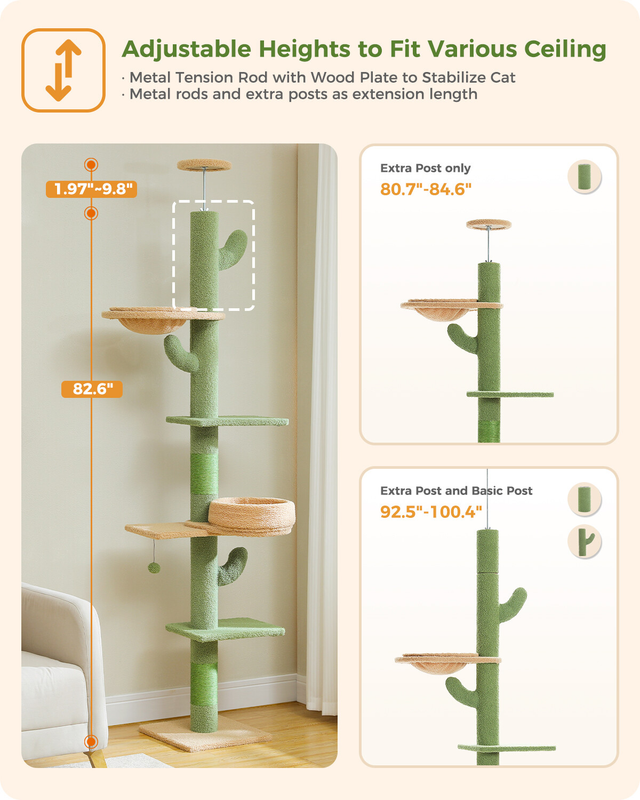 Adjustable Heights to Fit Various Ceiling

· Metal Tension Rod with Wood Plate to Stabilize Cat
· Metal rods and extra posts as extension length

1.97"-9.8"

82.6"

Extra Post only
80.7"-84.6"

Extra Post and Basic Post
92.5"-100.4"