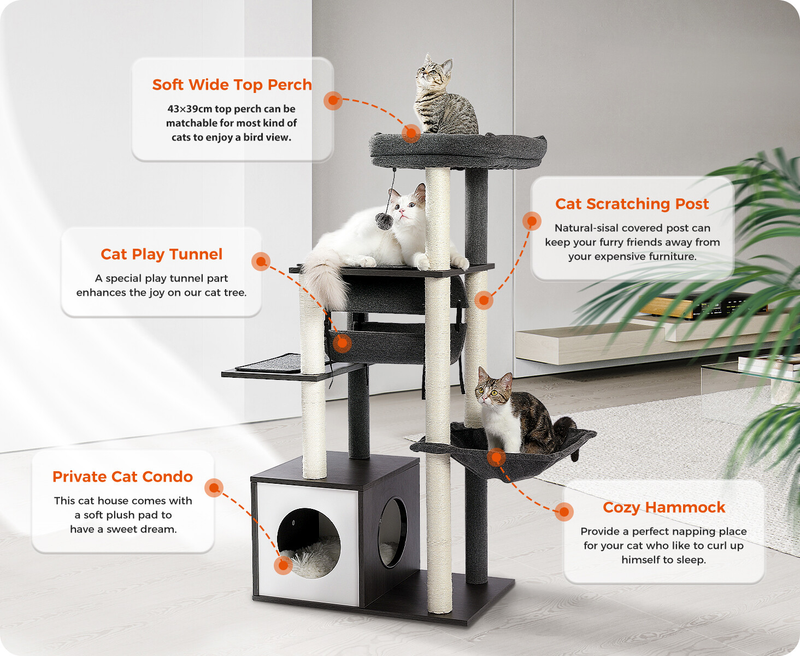 Soft Wide Top Perch

43×39cm top perch can be matchable for most kind of cats to enjoy a bird view.

Cat Scratching Post

Natural-sisal covered post can keep your furry friends away from your expensive furniture.

Cat Play Tunnel

A special play tunnel part enhances the joy on our cat tree.

Private Cat Condo

This cat house comes with a soft plush pad to have a sweet dream.

Cozy Hammock

Provide a perfect napping place for your cat who like to curl up himself to sleep.