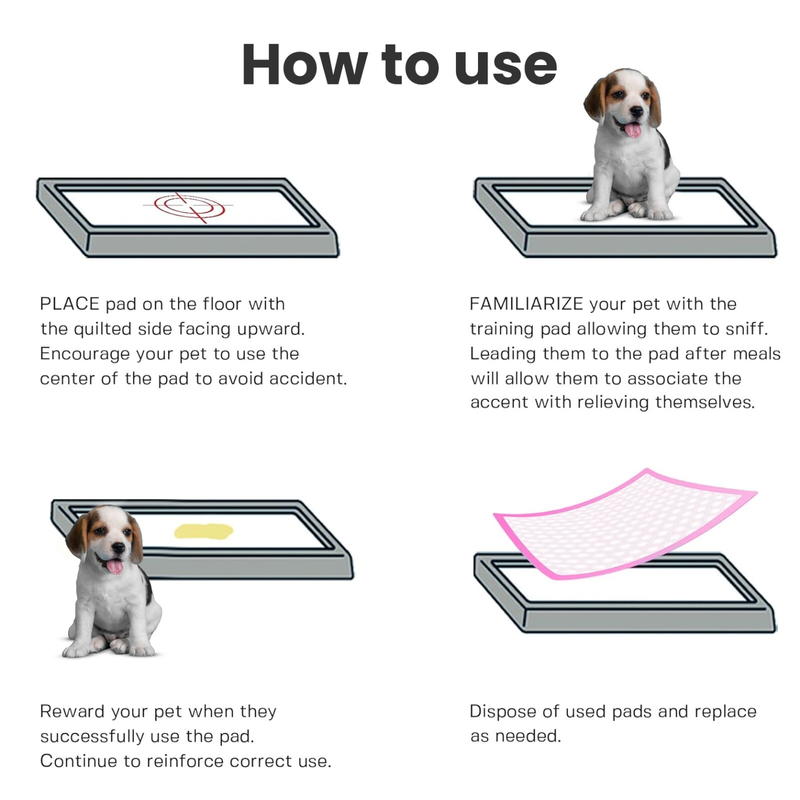 How to use

PLACE pad on the floor with the quilted side facing upward. Encourage your pet to use the center of the pad to avoid accident.

FAMILIARIZE your pet with the training pad allowing them to sniff. Leading them to the pad after meals will allow them to associate the accent with relieving themselves.

Reward your pet when they successfully use the pad. Continue to reinforce correct use.

Dispose of used pads and replace as needed.