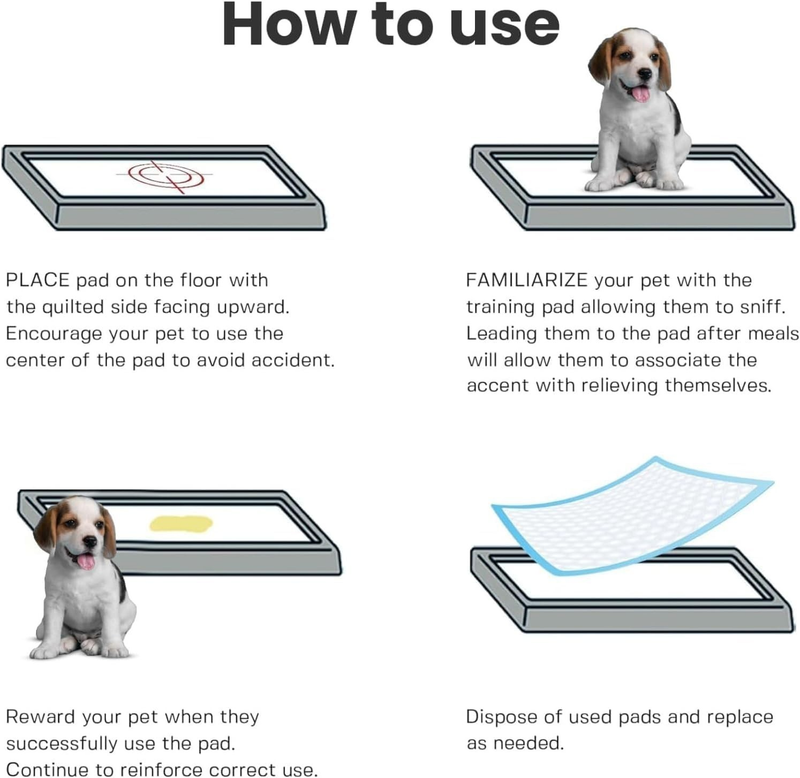 How to use

PLACE pad on the floor with the quilted side facing upward. Encourage your pet to use the center of the pad to avoid accident.

FAMILIARIZE your pet with the training pad allowing them to sniff. Leading them to the pad after meals will allow them to associate the accent with relieving themselves.

Reward your pet when they successfully use the pad. Continue to reinforce correct use.

Dispose of used pads and replace as needed.